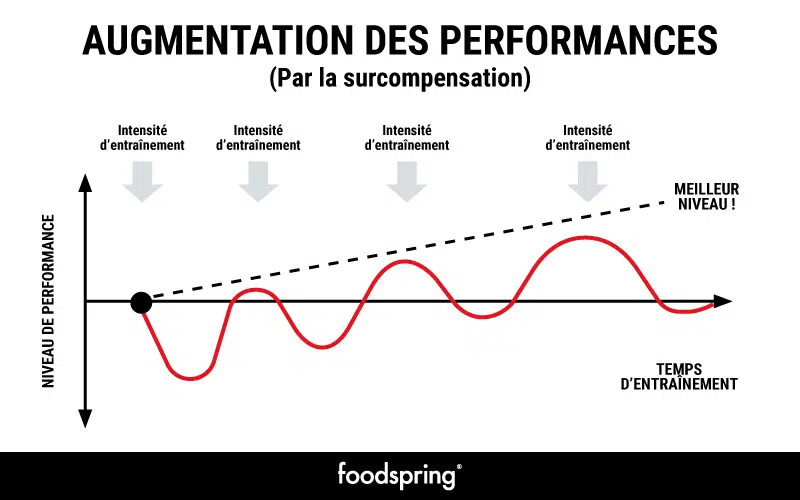 AUGMENTATION DES PERFORMANCES
(Par la surcompensation)

Intensité d'entraînement

Intensité d'entraînement

Intensité d'entraînement

Intensité d'entraînement

MEILLEUR NIVEAU !

NIVEAU DE PERFORMANCE

TEMPS D'ENTRAÎNEMENT

foodspring®